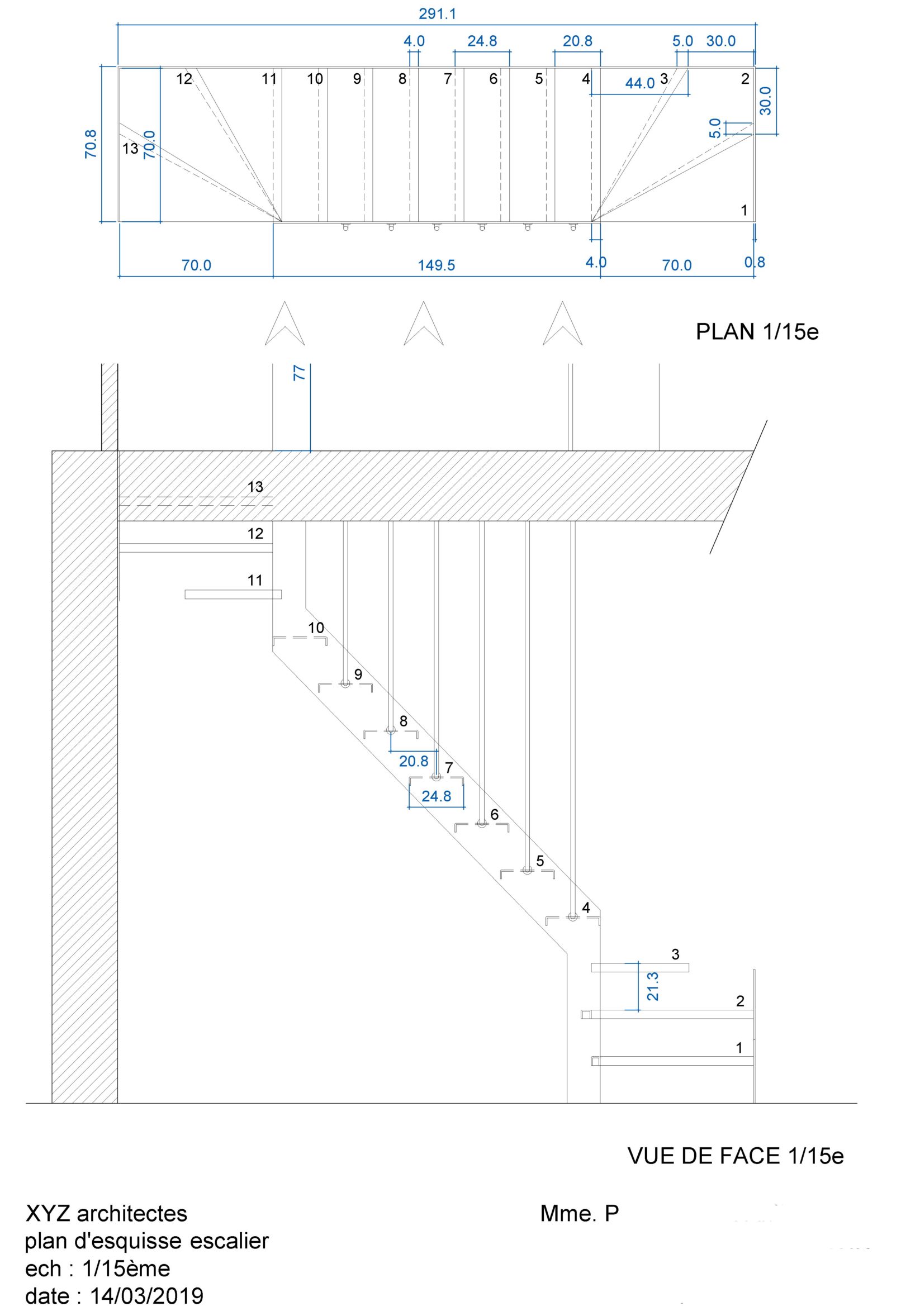 291.1

4.0 24.8 20.8 5.0 30.0

12 11 10 9 8 7 6 5 4 44.0 3 2

70.8 13 70.0 30.0 5.0

1

70.0 149.5 4.0 70.0 0.8

PLAN 1/15e

77

13

12

11

10

9

8

20.8 7

24.8

6

5

4

3

21.3

2

1

VUE DE FACE 1/15e

XYZ architectes
plan d'esquisse escalier
ech : 1/15ème
date : 14/03/2019

Mme. P