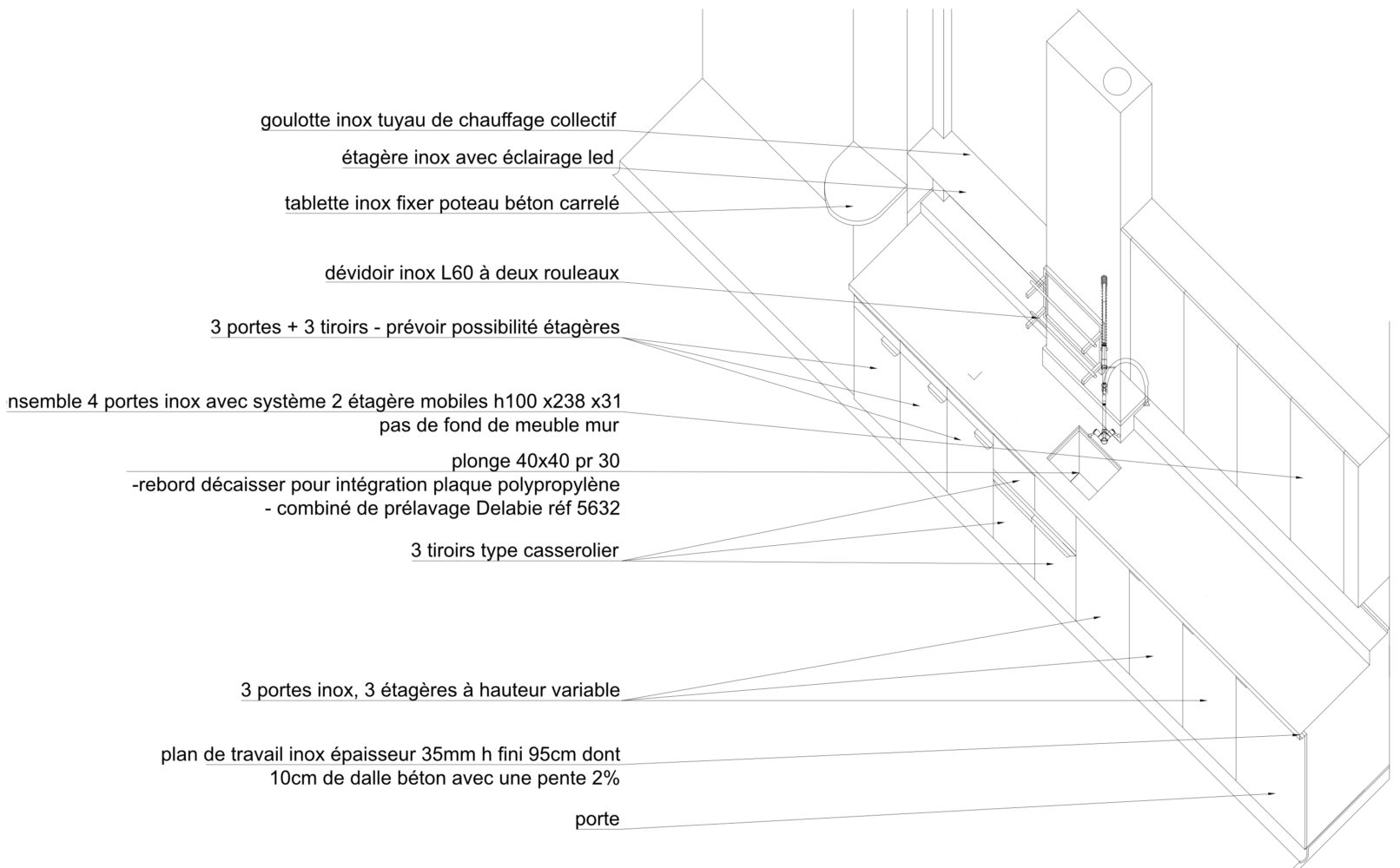 goulotte inox tuyau de chauffage collectif

étagère inox avec éclairage led

tablette inox fixer poteau béton carrelé

dévidoir inox L60 à deux rouleaux

3 portes + 3 tiroirs - prévoir possibilité étagères

nsemble 4 portes inox avec système 2 étagère mobiles h100 x238 x31
pas de fond de meuble mur

plonge 40x40 pr 30
-rebord décaisser pour intégration plaque polypropylène
- combiné de prélavage Delabie réf 5632

3 tiroirs type casserolier

3 portes inox, 3 étagères à hauteur variable

plan de travail inox épaisseur 35mm h fini 95cm dont
10cm de dalle béton avec une pente 2%

porte